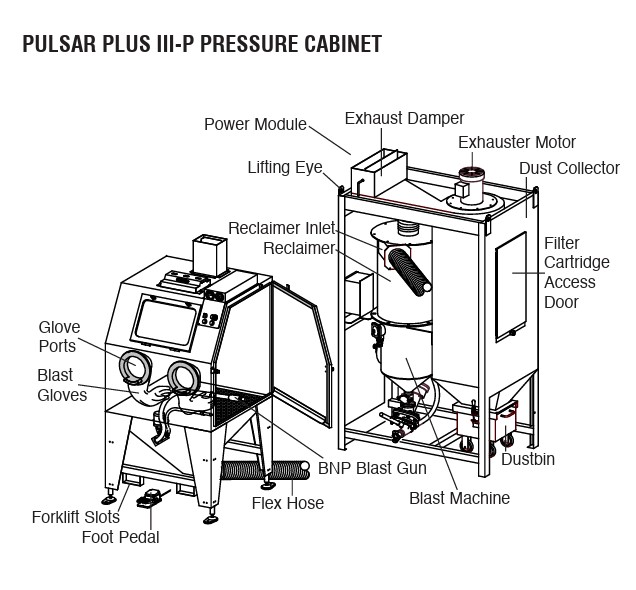 PULSAR PLUS III-P PRESSURE CABINET

Power Module
Exhaust Damper
Exhauster Motor
Lifting Eye
Dust Collector
Reclaimer Inlet
Reclaimer
Filter Cartridge Access Door
Glove Ports
Blast Gloves
BNP Blast Gun
Dustbin
Flex Hose
Blast Machine
Forklift Slots
Foot Pedal