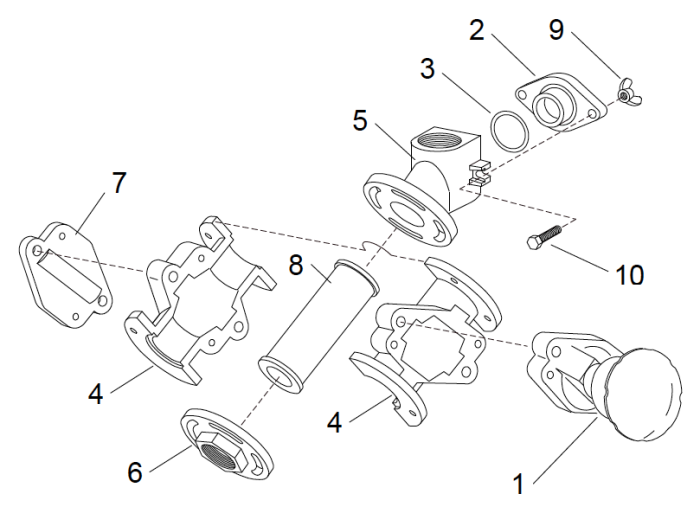 2
9
3
5
7
8
10
4
4
6
1