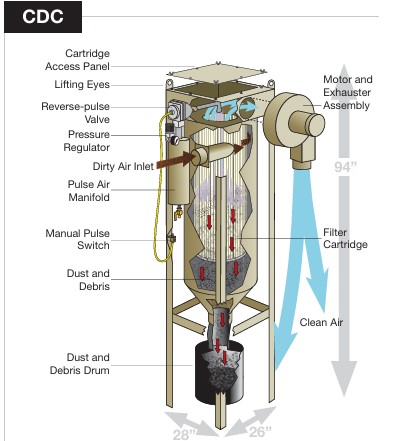 CDC

Cartridge Access Panel

Lifting Eyes

Reverse-pulse Valve

Pressure Regulator

Dirty Air Inlet

Pulse Air Manifold

Manual Pulse Switch

Dust and Debris

Dust and Debris Drum

Motor and Exhauster Assembly

94"

Filter Cartridge

Clean Air

28"

26"