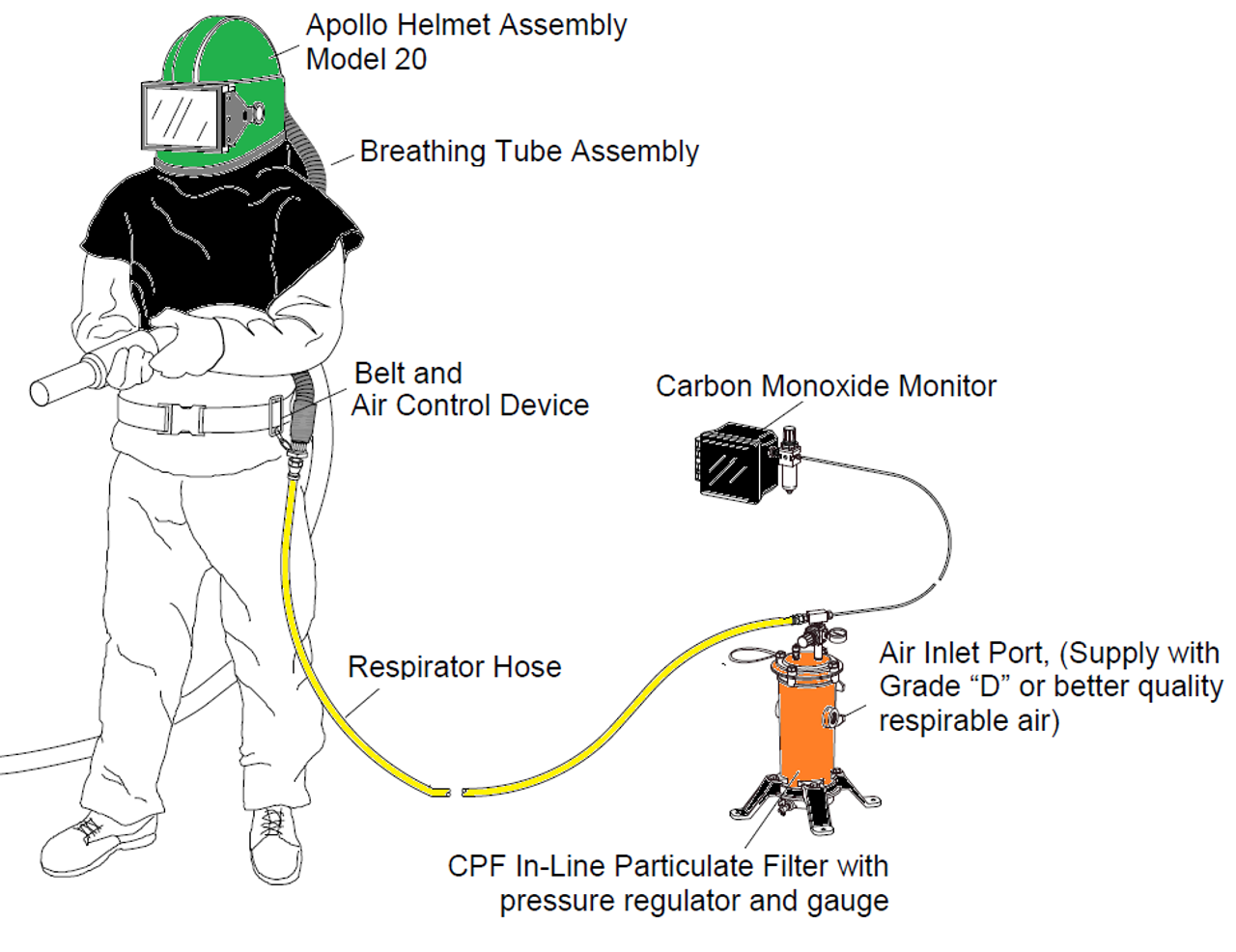 Apollo Helmet Assembly
Model 20

Breathing Tube Assembly

Belt and
Air Control Device

Carbon Monoxide Monitor

Respirator Hose

Air Inlet Port, (Supply with Grade “D” or better quality respirable air)

CPF In-Line Particulate Filter with pressure regulator and gauge