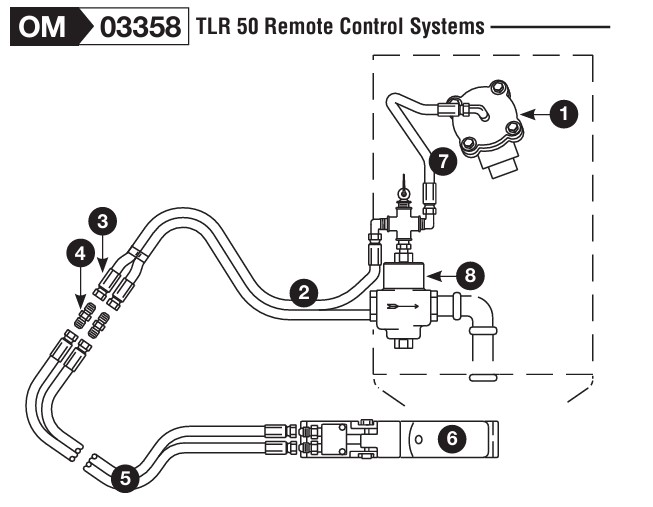 OM 03358 TLR 50 Remote Control Systems

1

7

3

4

8

2

6

5