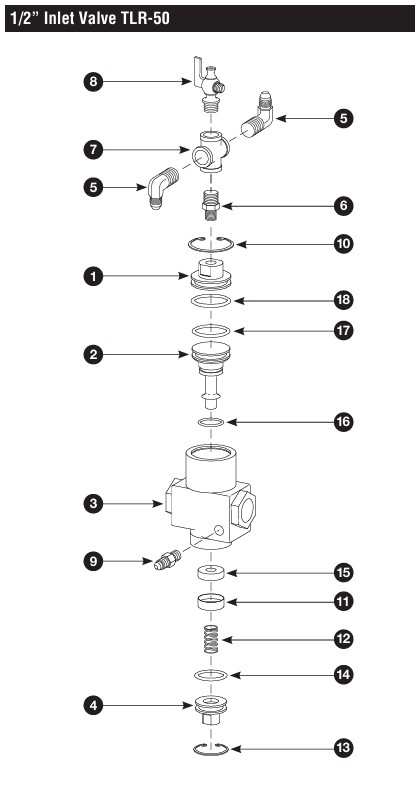 1/2" Inlet Valve TLR-50

8
5
7
5
6
10
1
18
17
2
16
3
9
15
11
12
14
4
13