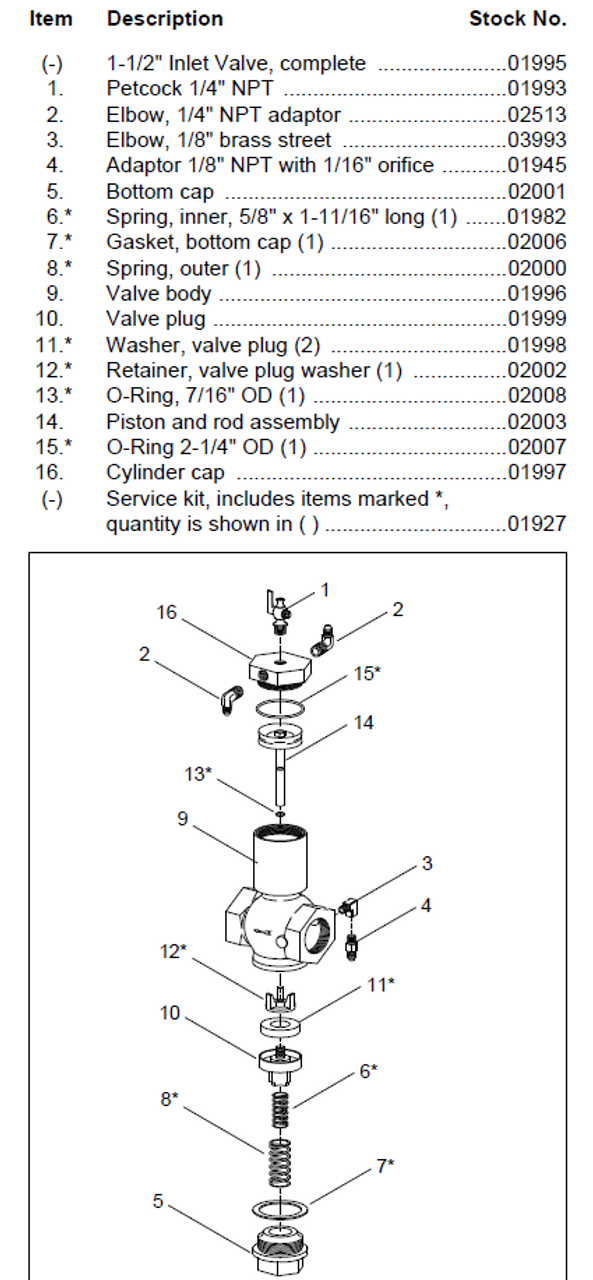 | Item | Description | Stock No. |
|---|---|---|
| (-) | 1-1/2" Inlet Valve, complete | 01995 |
| 1. | Petcock 1/4" NPT | 01993 |
| 2. | Elbow, 1/4" NPT adaptor | 02513 |
| 3. | Elbow, 1/8" brass street | 03993 |
| 4. | Adaptor 1/8" NPT with 1/16" orifice | 01945 |
| 5. | Bottom cap | 02001 |
| 6.* | Spring, inner, 5/8" x 1-11/16" long (1) | 01982 |
| 7.* | Gasket, bottom cap (1) | 02006 |
| 8.* | Spring, outer (1) | 02000 |
| 9. | Valve body | 01996 |
| 10. | Valve plug | 01999 |
| 11.* | Washer, valve plug (2) | 01998 |
| 12.* | Retainer, valve plug washer (1) | 02002 |
| 13.* | O-Ring, 7/16" OD (1) | 02008 |
| 14. | Piston and rod assembly | 02003 |
| 15.* | O-Ring 2-1/4" OD (1) | 02007 |
| 16. | Cylinder cap | 01997 |
| (-) | Service kit, includes items marked *, quantity is shown in ( ) | 01927 |

1
16
2
2
15*
14
13*
9
3
4
12*
11*
10
6*
8*
7*
5