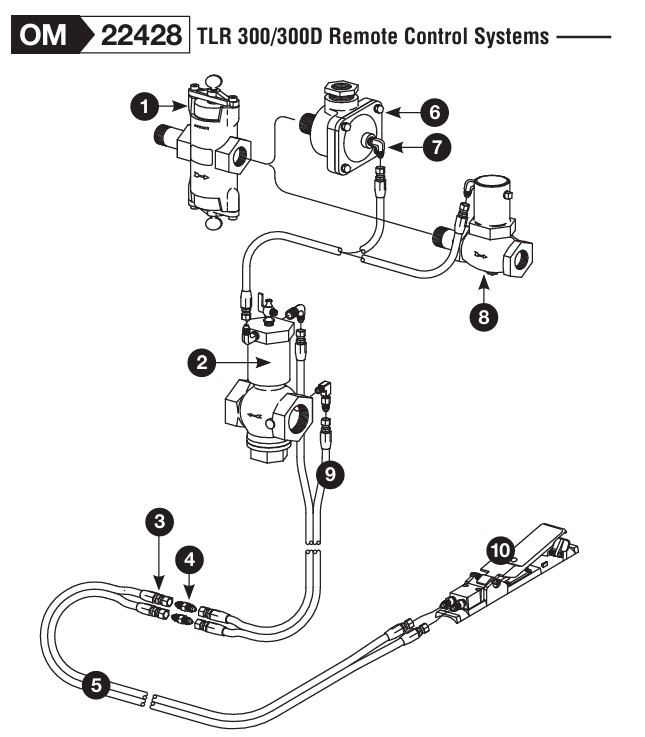 OM 22428 TLR 300/300D Remote Control Systems

1
6
7
8
2
9
3
4
10
5